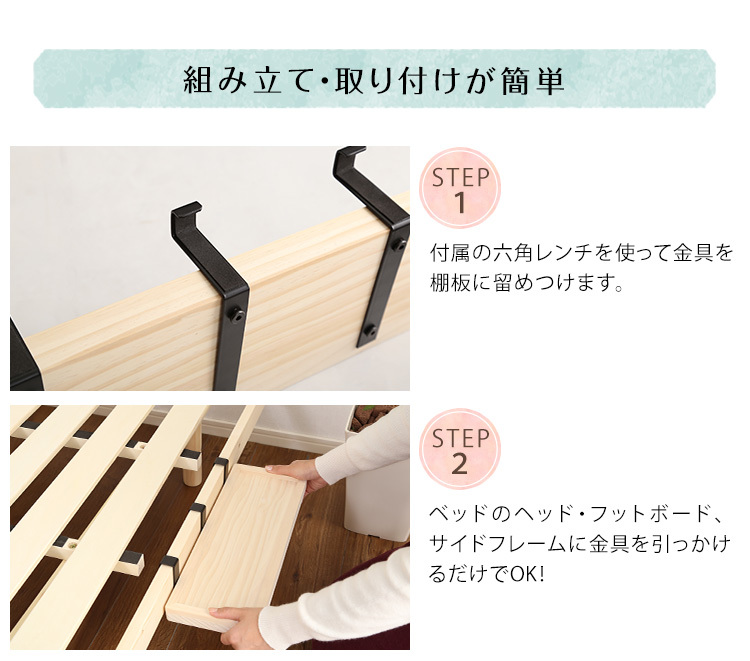 組み立て・取り付けが簡単

STEP
1

付属の六角レンチを使って金具を棚板に留めつけます。

STEP
2

ベッドのヘッド・フットボード、サイドフレームに金具を引っかけるだけでOK!