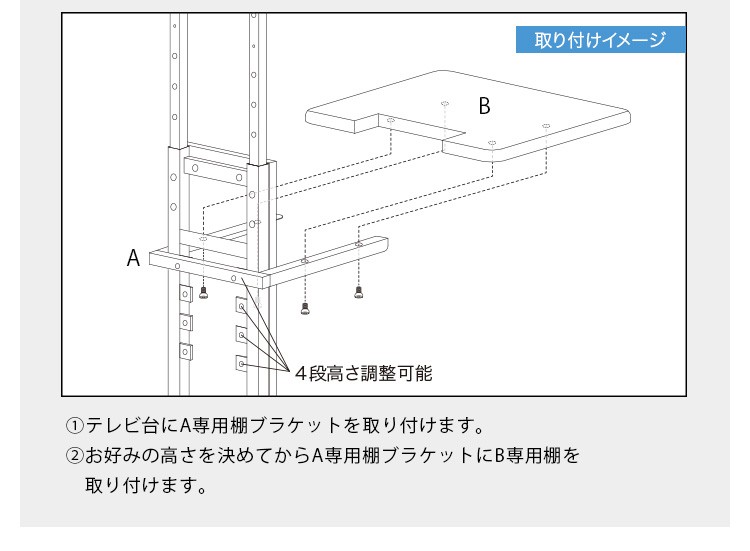 取り付けイメージ

B

A

４段高さ調整可能

①テレビ台にA専用棚ブラケットを取り付けます。

②お好みの高さを決めてからA専用棚ブラケットにB専用棚を取り付けます。