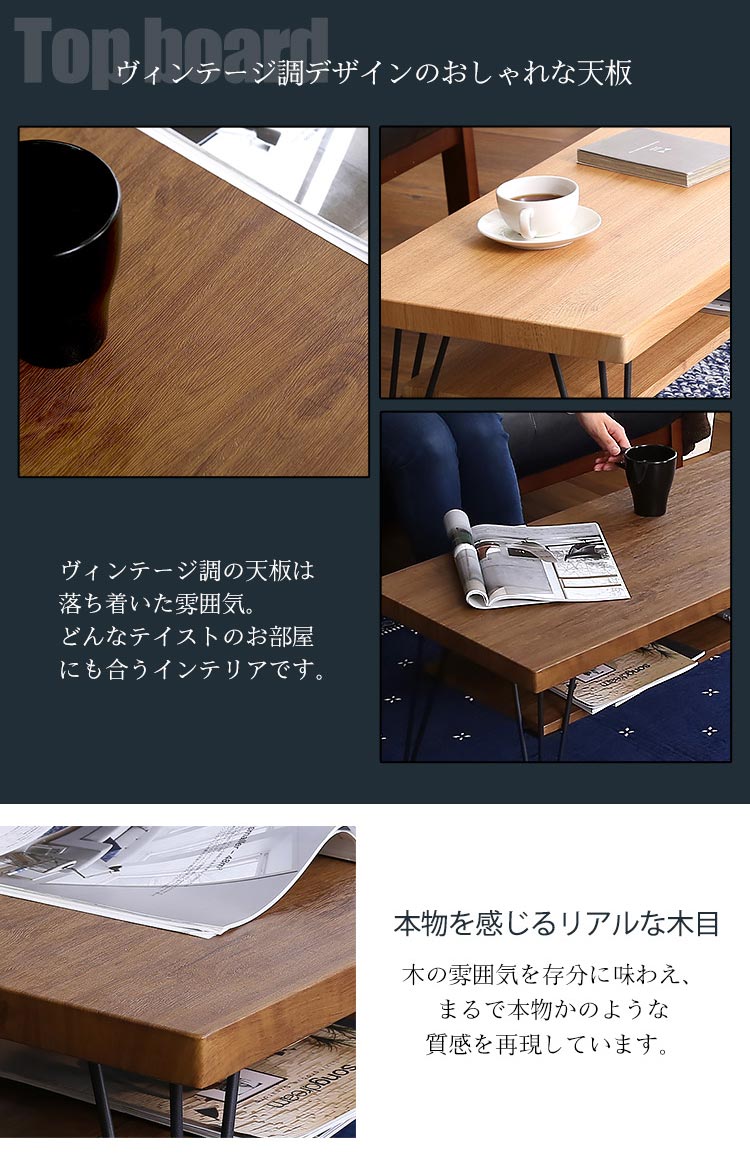 Top board

ヴィンテージ調デザインのおしゃれな天板

ヴィンテージ調の天板は
落ち着いた雰囲気。
どんなテイストのお部屋
にも合うインテリアです。

本物を感じるリアルな木目

木の雰囲気を存分に味わえ、
まるで本物かのような
質感を再現しています。