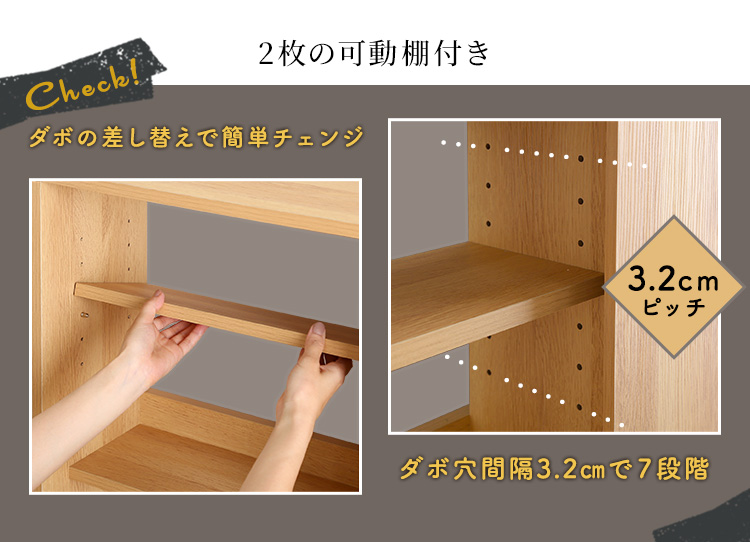 2枚の可動棚付き

Check!

ダボの差し替えで簡単チェンジ

3.2cm
ピッチ

ダボ穴間隔3.2cmで7段階