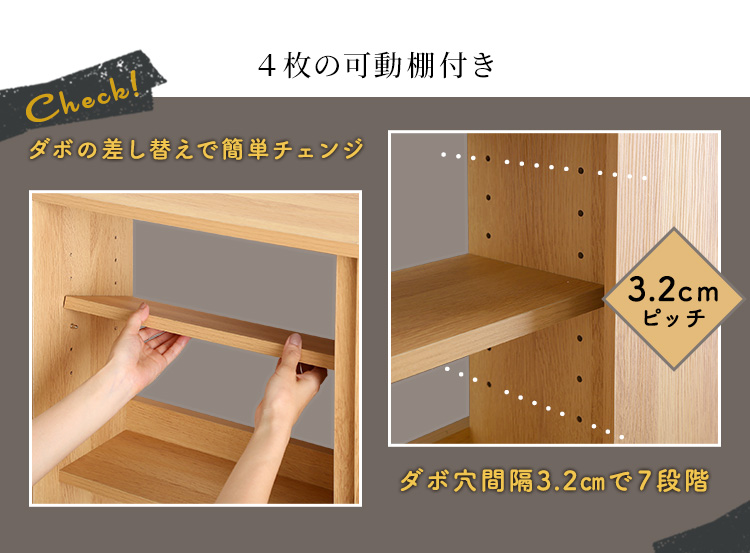 ４枚の可動棚付き

Check!

ダボの差し替えで簡単チェンジ

3.2cm
ピッチ

ダボ穴間隔3.2cmで７段階