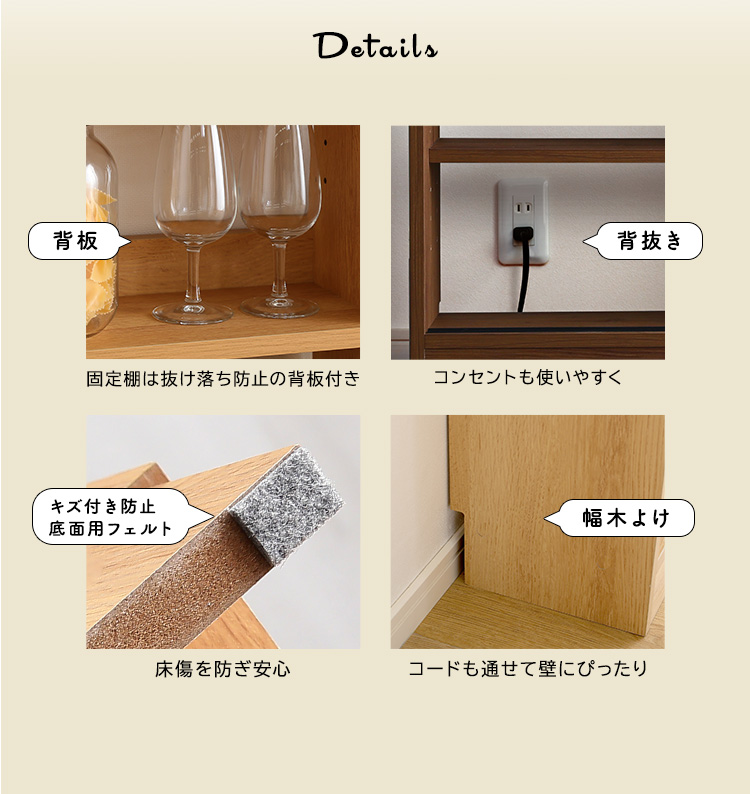 Details

背板

固定棚は抜け落ち防止の背板付き

背抜き

コンセントも使いやすく

キズ付き防止
底面用フェルト

床傷を防ぎ安心

幅木よけ

コードも通せて壁にぴったり