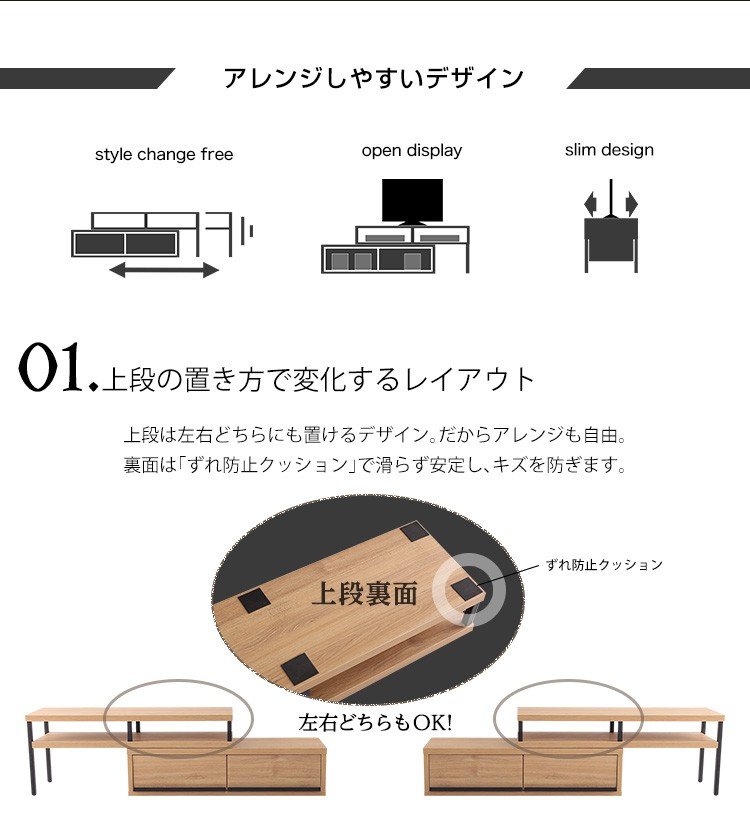 アレンジしやすいデザイン

style change free

open display

slim design

01. 上段の置き方で変化するレイアウト

上段は左右どちらにも置けるデザイン。だからアレンジも自由。
裏面は「ずれ防止クッション」で滑らず安定し、キズを防ぎます。

上段裏面

ずれ防止クッション

左右どちらもOK!